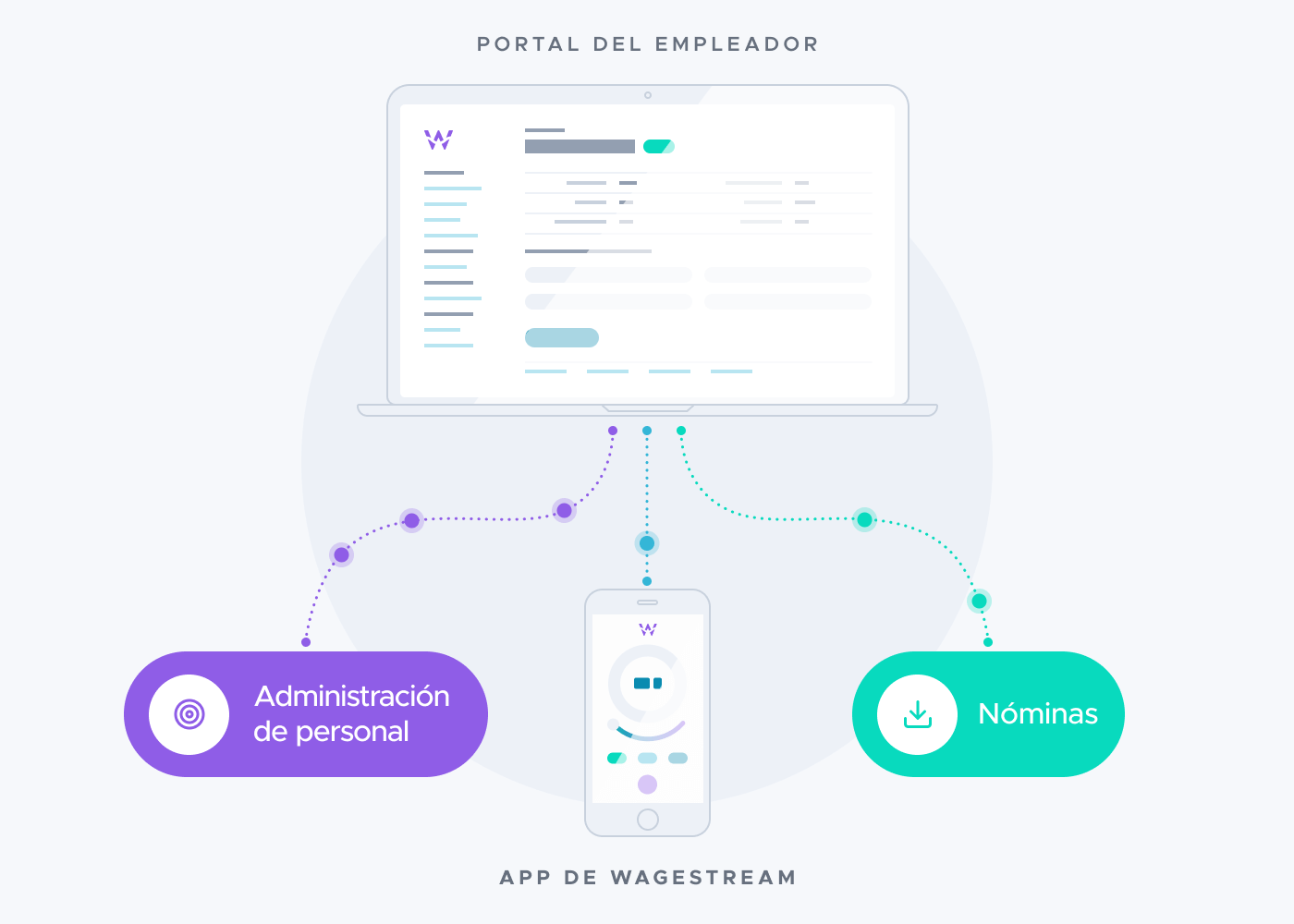 PORTAL DEL EMPLEADOR

Administración de personal

Nóminas

APP DE WAGESTREAM